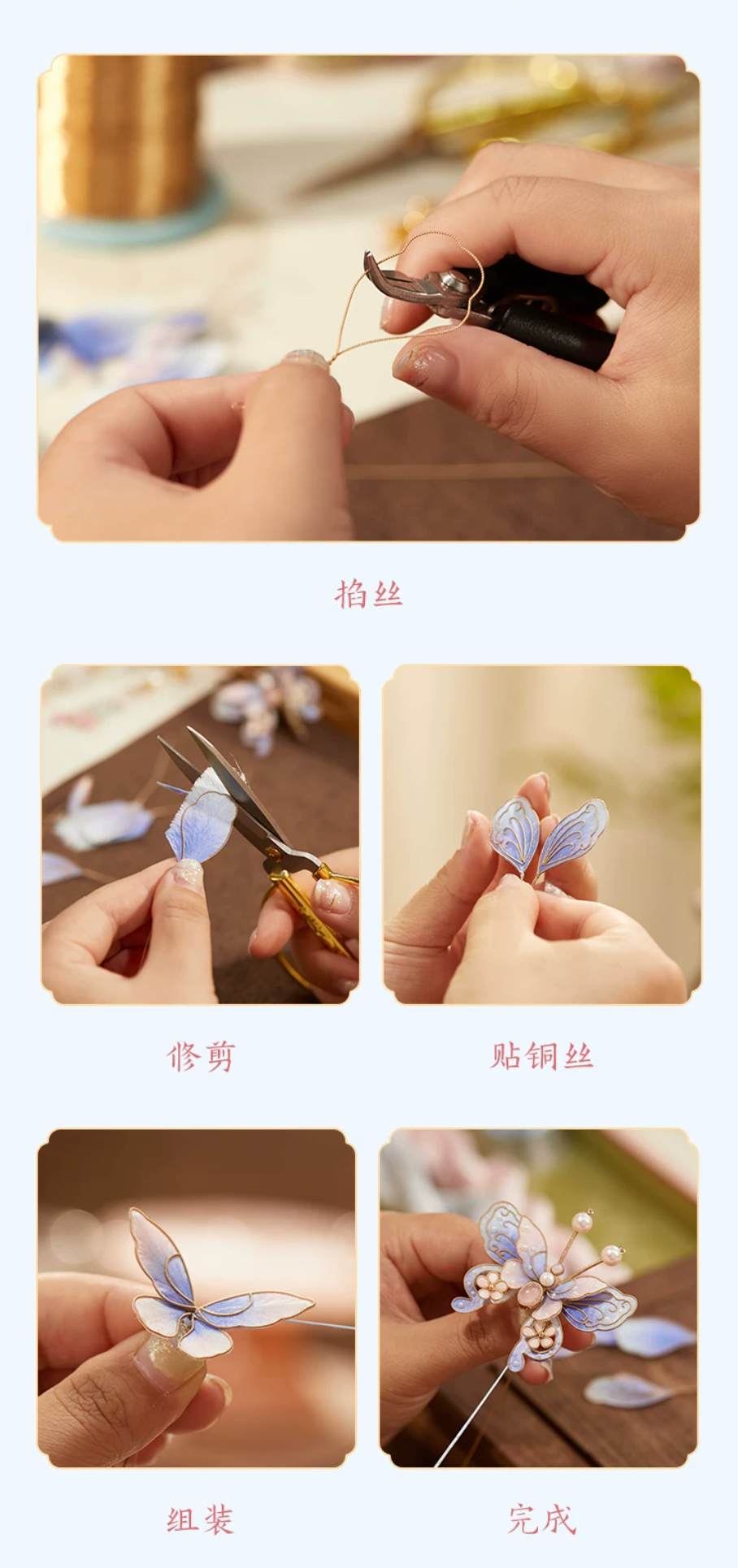 掐丝

修剪

贴铜丝

组装

完成